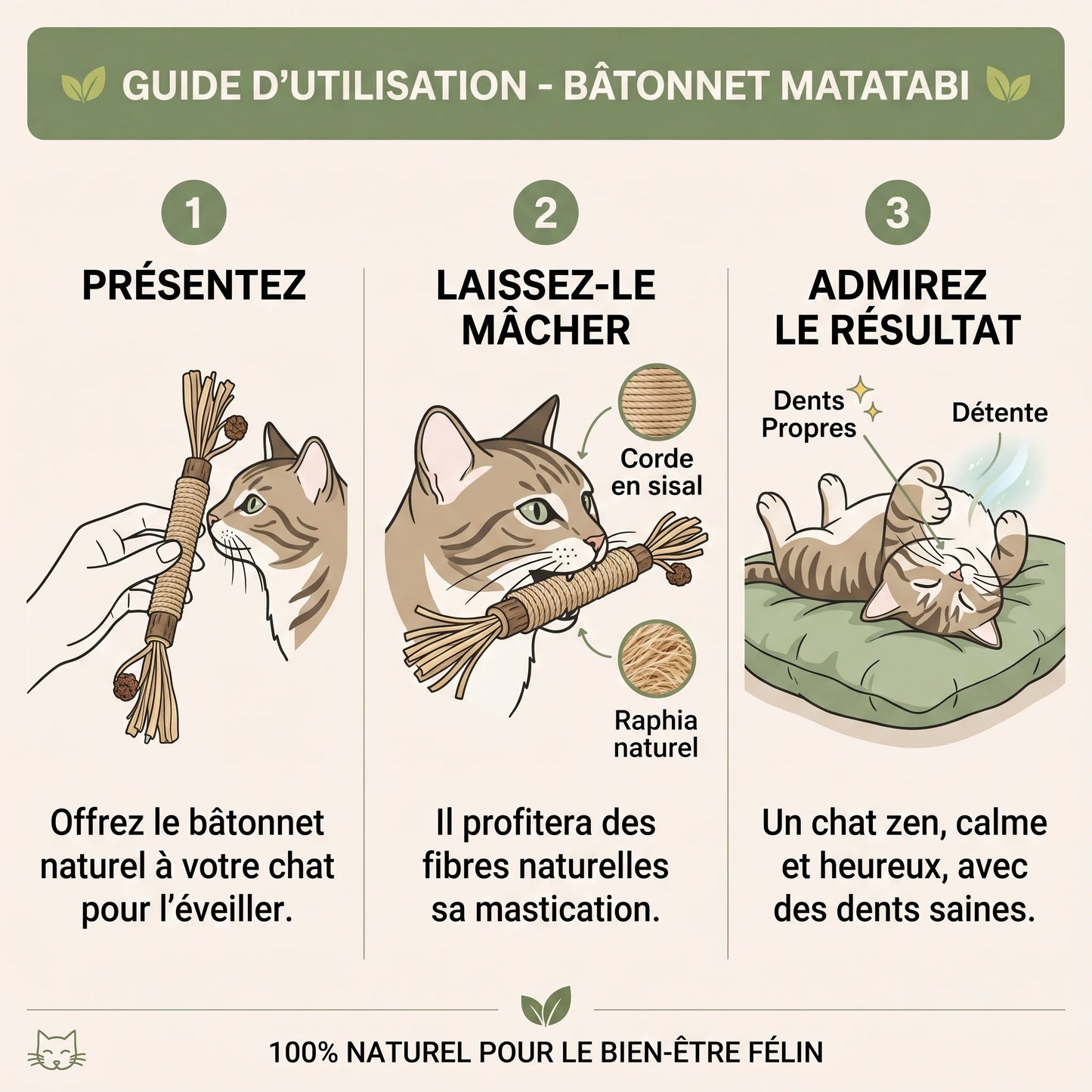 GUIDE D'UTILISATION - BÂTONNET MATATABI

1

PRÉSENTEZ

Offrez le bâtonnet naturel à votre chat pour l'éveiller.

2

LAISSEZ-LE MÂCHER

Corde en sisal

Raphia naturel

Il profitera des fibres naturelles sa mastication.

3

ADMIREZ LE RÉSULTAT

Dents Propres

Détente

Un chat zen, calme et heureux, avec des dents saines.

100% NATUREL POUR LE BIEN-ÊTRE FÉLIN