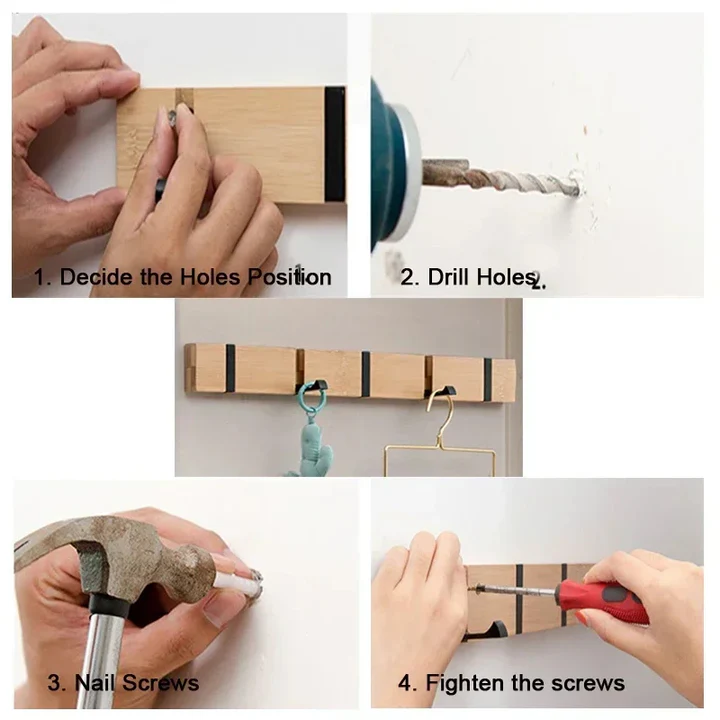 1. Decide the Holes Position

2. Drill Holes

3. Nail Screws

4. Fighten the screws